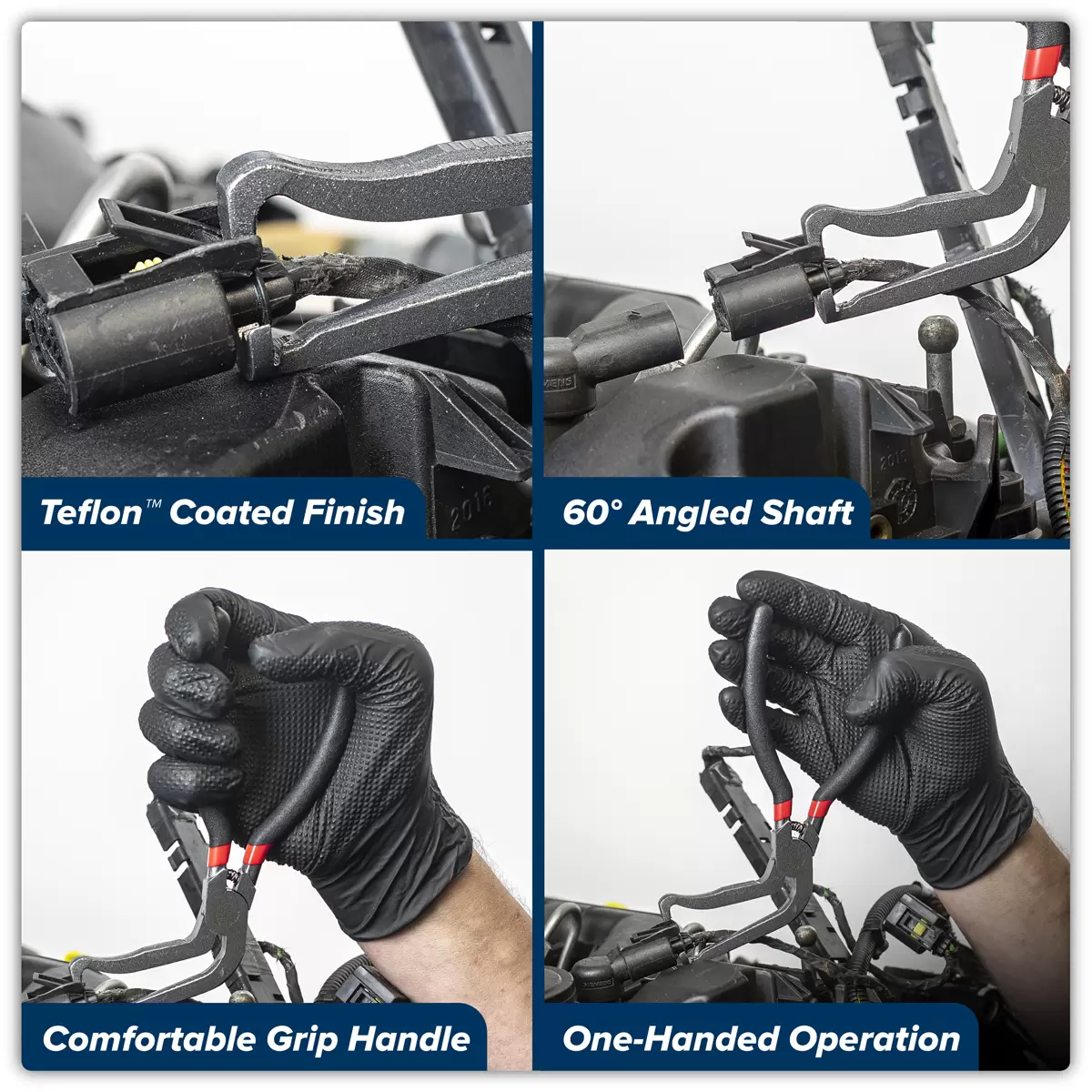 Teflon™ Coated Finish

60° Angled Shaft

Comfortable Grip Handle

One-Handed Operation